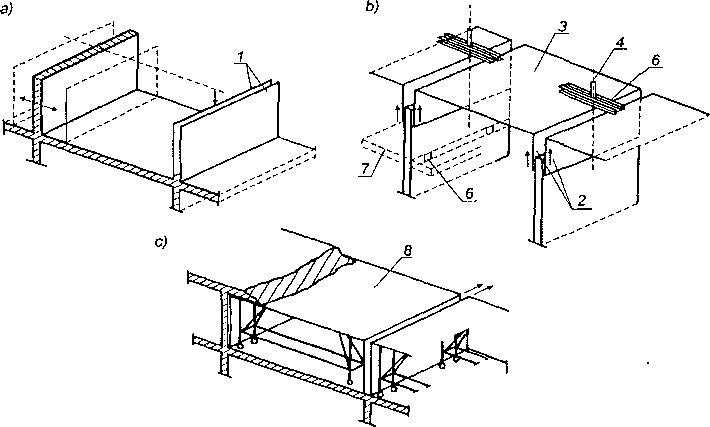 a)
1
b)
3
4
6
7
6
2
c)
8